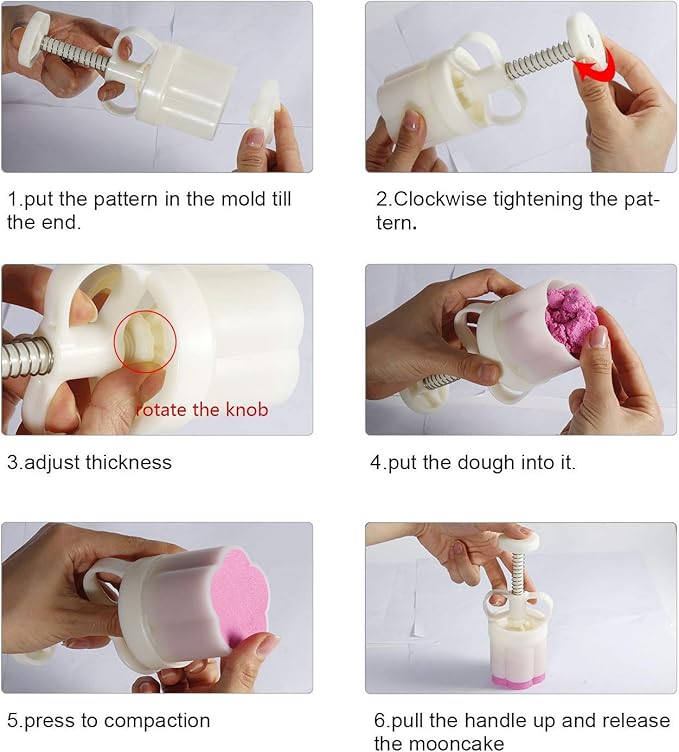 1.put the pattern in the mold till the end.

2.Clockwise tightening the pattern.

rotate the knob

3.adjust thickness

4.put the dough into it.

5.press to compaction

6.pull the handle up and release the mooncake